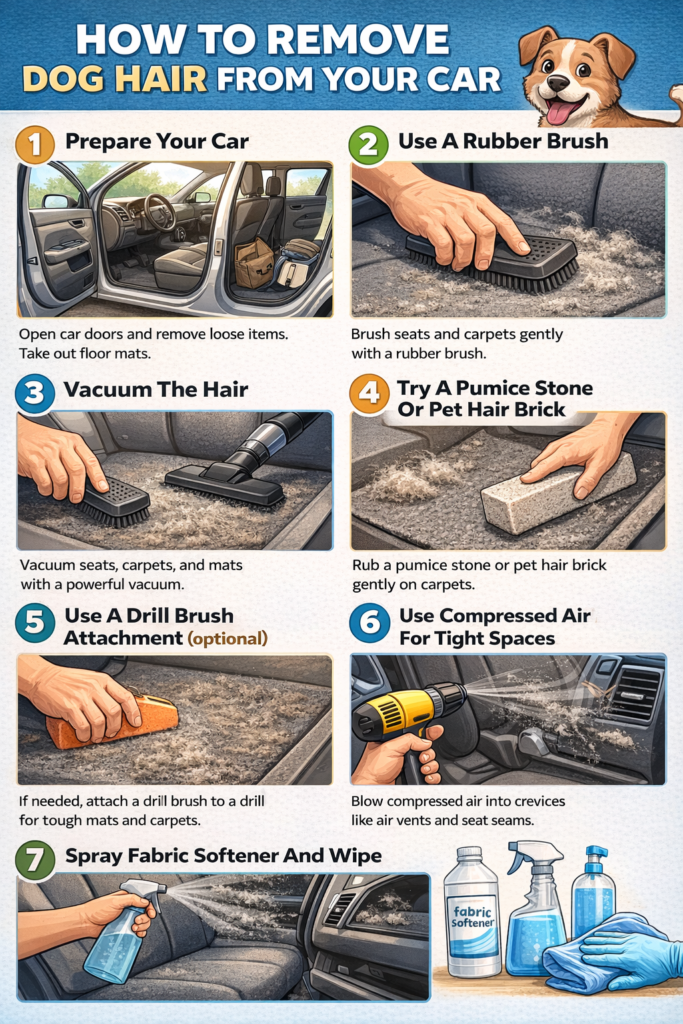 HOW TO REMOVE DOG HAIR FROM YOUR CAR

1 Prepare Your Car

Open car doors and remove loose items. Take out floor mats.

2 Use A Rubber Brush

Brush seats and carpets gently with a rubber brush.

3 Vacuum The Hair

Vacuum seats, carpets, and mats with a powerful vacuum.

4 Try A Pumice Stone Or Pet Hair Brick

Rub a pumice stone or pet hair brick gently on carpets.

5 Use A Drill Brush Attachment (optional)

If needed, attach a drill brush to a drill for tough mats and carpets.

6 Use Compressed Air For Tight Spaces

Blow compressed air into crevices like air vents and seat seams.

7 Spray Fabric Softener And Wipe

fabric Softener